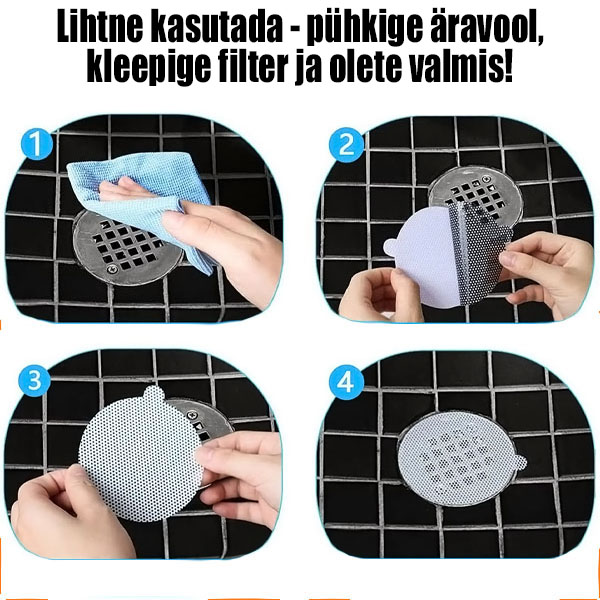 Lihtne kasutada - pühkige äravool, kleepige filter ja olete valmis!

1

2

3

4