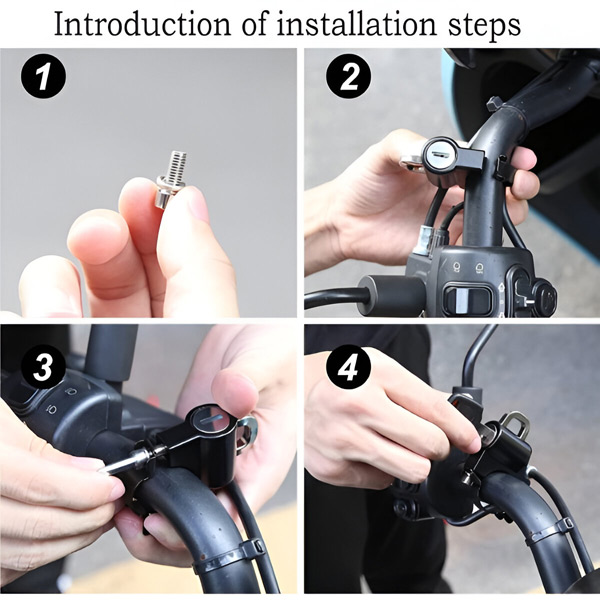 Introduction of installation steps

1

2

3

4